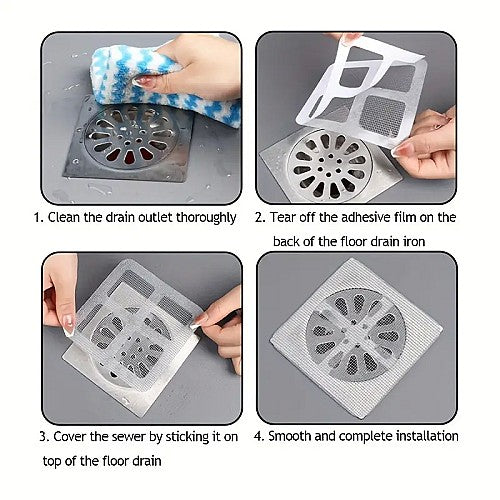 1. Clean the drain outlet thoroughly

2. Tear off the adhesive film on the back of the floor drain iron

3. Cover the sewer by sticking it on top of the floor drain

4. Smooth and complete installation